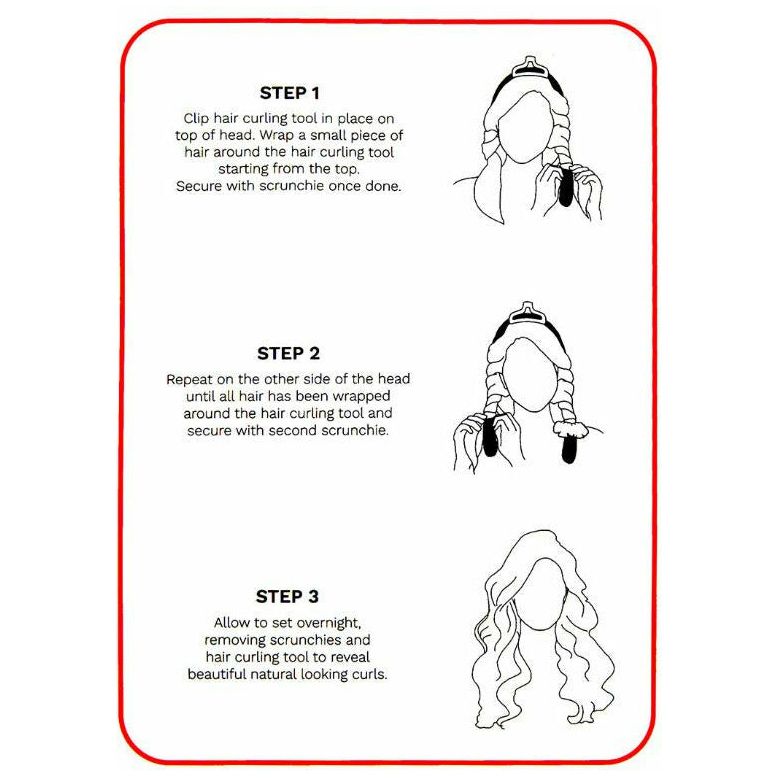 STEP 1

Clip hair curling tool in place on top of head. Wrap a small piece of hair around the hair curling tool starting from the top. Secure with scrunchie once done.

STEP 2

Repeat on the other side of the head until all hair has been wrapped around the hair curling tool and secure with second scrunchie.

STEP 3

Allow to set overnight, removing scrunchies and hair curling tool to reveal beautiful natural looking curls.